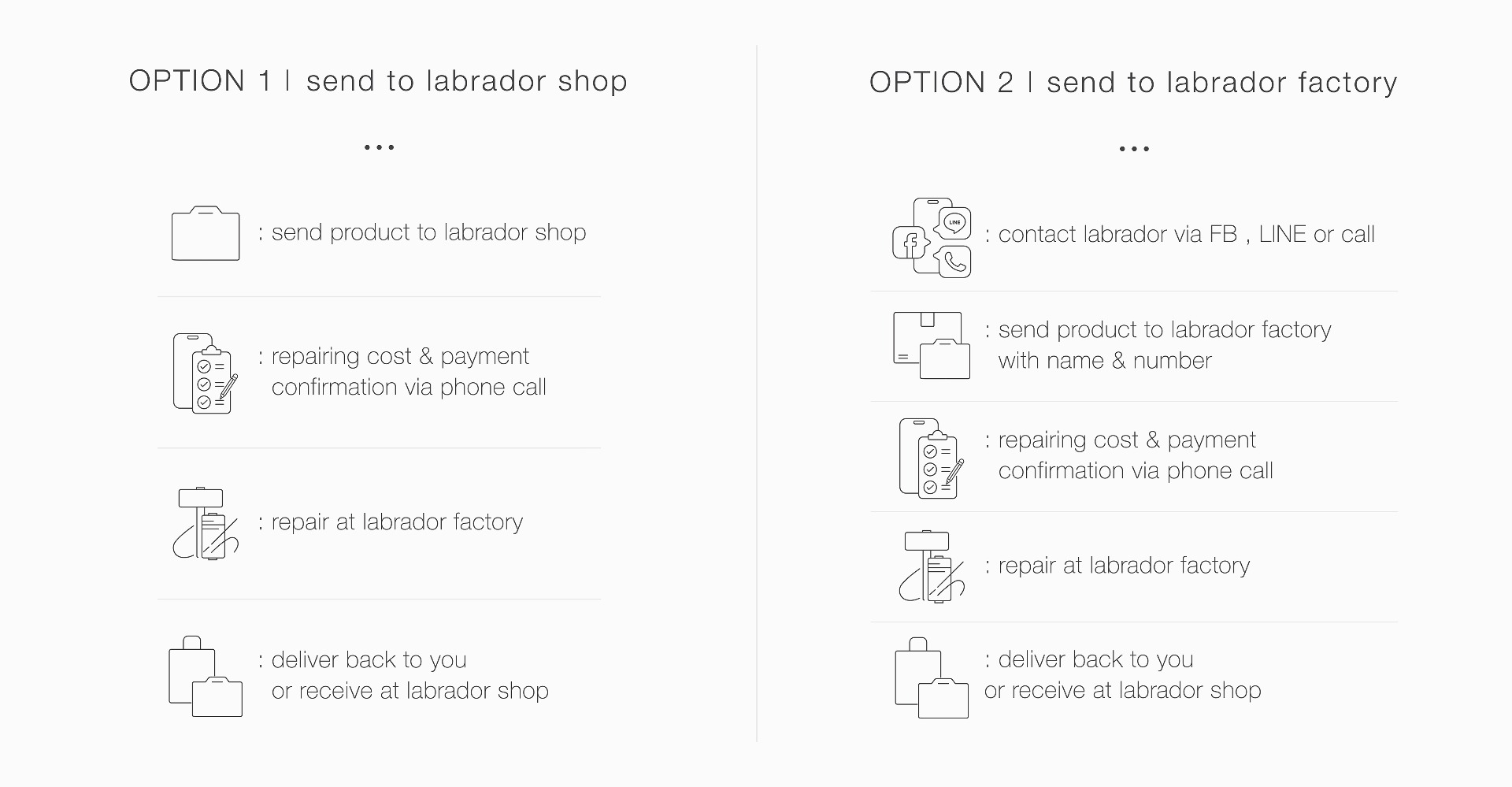 OPTION 1 | send to labrador shop

...

: send product to labrador shop

: repairing cost & payment confirmation via phone call

: repair at labrador factory

: deliver back to you or receive at labrador shop

OPTION 2 | send to labrador factory

...

LINE

: contact labrador via FB , LINE or call

: send product to labrador factory with name & number

: repairing cost & payment confirmation via phone call

: repair at labrador factory

: deliver back to you or receive at labrador shop